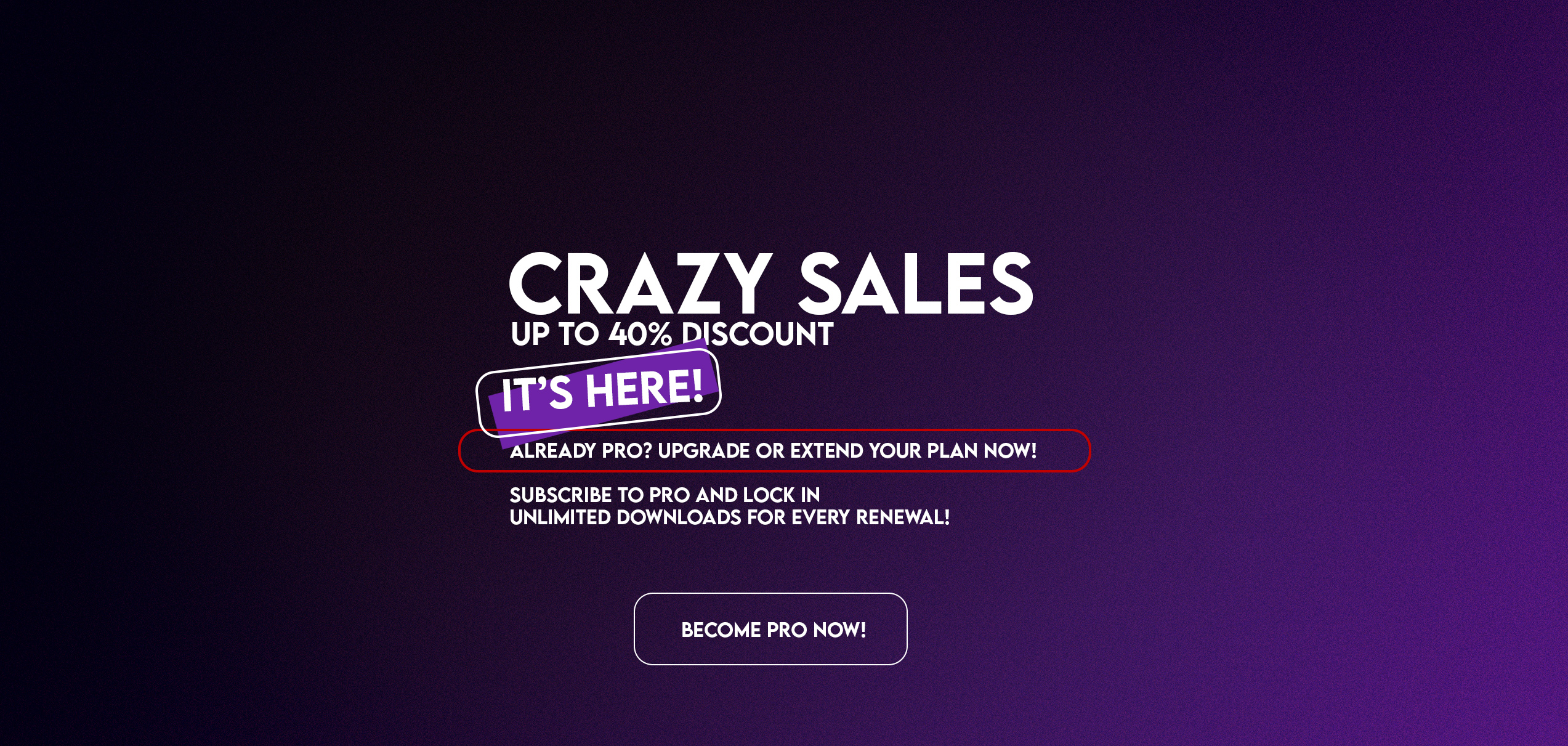 CRAZY SALES
UP TO 40% DISCOUNT

IT'S HERE!

ALREADY PRO? UPGRADE OR EXTEND YOUR PLAN NOW!

SUBSCRIBE TO PRO AND LOCK IN
UNLIMITED DOWNLOADS FOR EVERY RENEWAL!

BECOME PRO NOW!